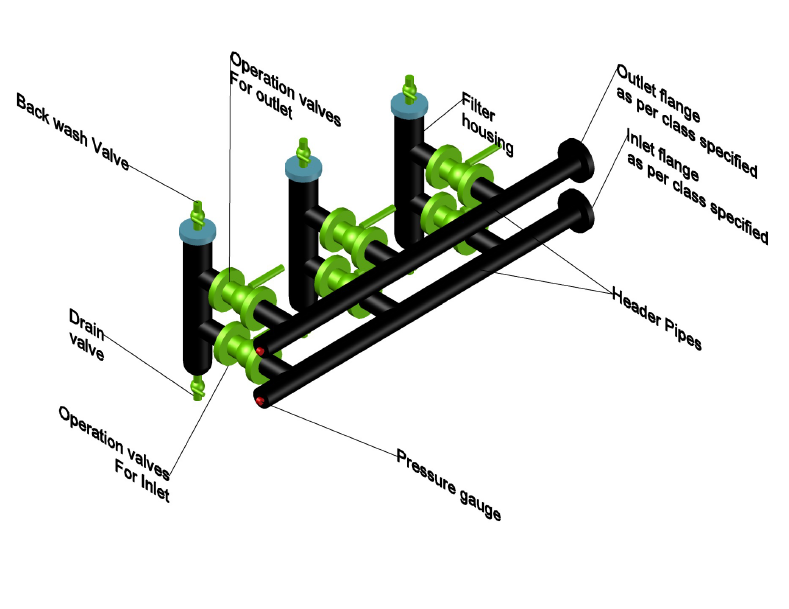 Back wash Valve

Operation valves
For outlet

Filter
housing

Outlet flange
as per class specified

Inlet flange
as per class specified

Header Pipes

Drain
valve

Operation valves
For Inlet

Pressure gauge